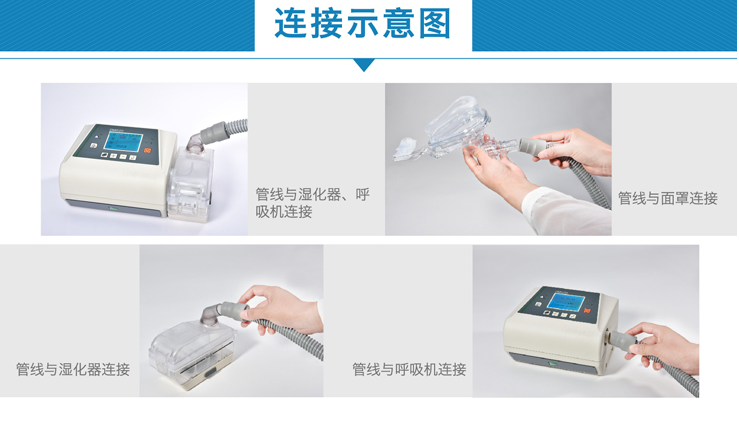 连接示意图

管线与湿化器、呼吸机连接

管线与面罩连接

管线与湿化器连接

管线与呼吸机连接