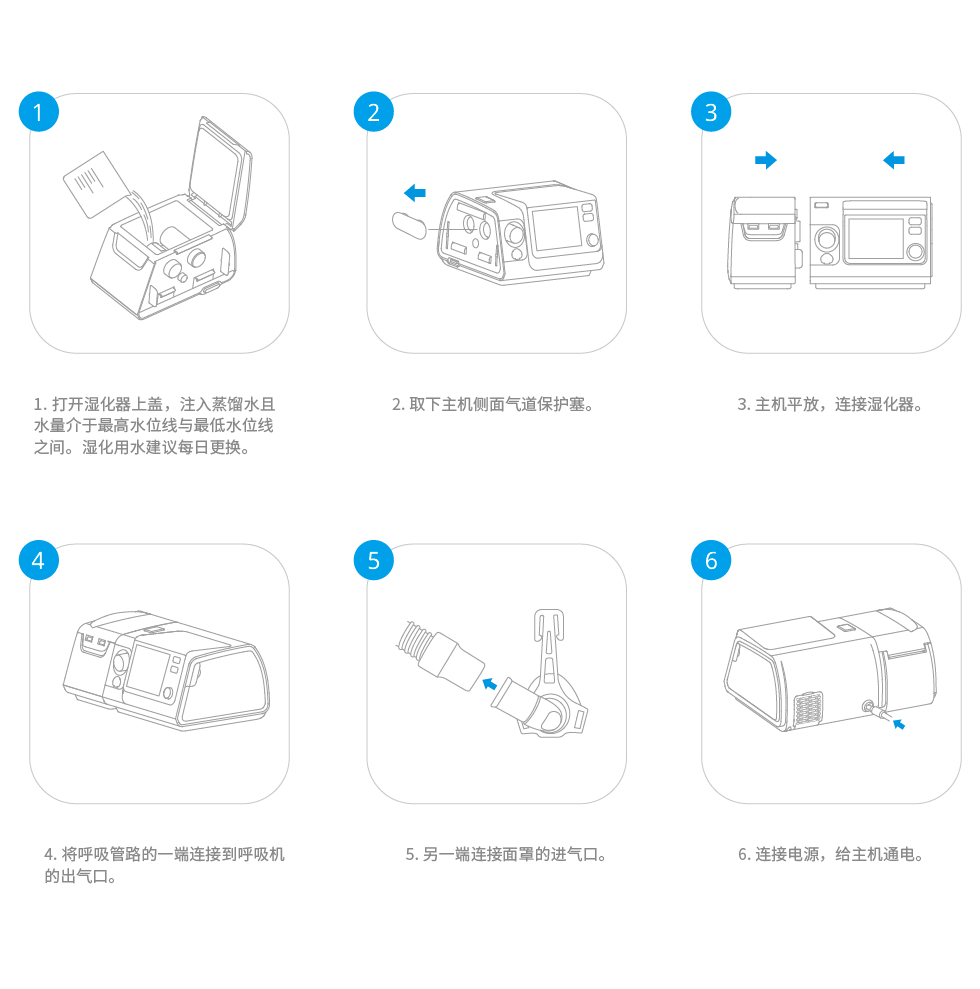 1

2

3

1. 打开湿化器上盖，注入蒸馏水且水量介于最高水位线与最低水位线之间。湿化用水建议每日更换。

2. 取下主机侧面气道保护塞。

3. 主机平放，连接湿化器。

4

5

6

4. 将呼吸管路的一端连接到呼吸机的出气口。

5. 另一端连接面罩的进气口。

6. 连接电源，给主机通电。