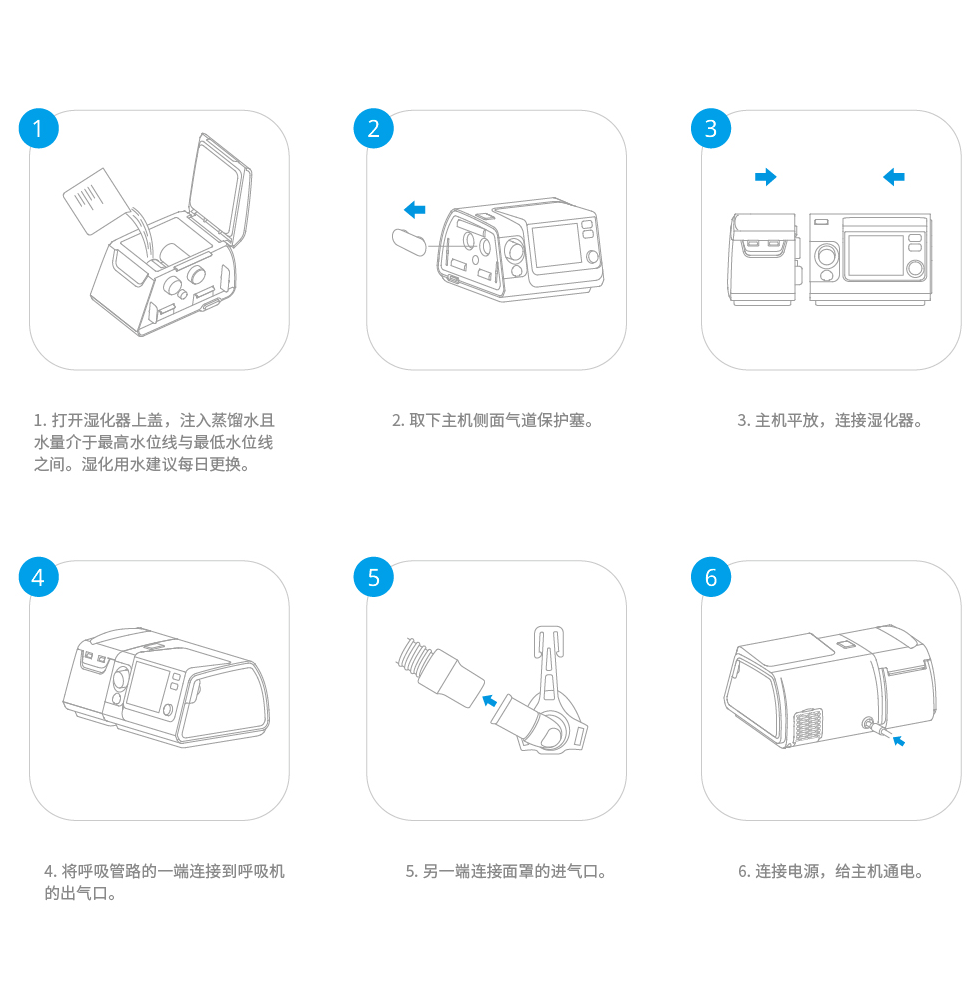 1

2

3

1. 打开湿化器上盖，注入蒸馏水且水量介于最高水位线与最低水位线之间。湿化用水建议每日更换。

2. 取下主机侧面气道保护塞。

3. 主机平放，连接湿化器。

4

5

6

4. 将呼吸管路的一端连接到呼吸机的出气口。

5. 另一端连接面罩的进气口。

6. 连接电源，给主机通电。