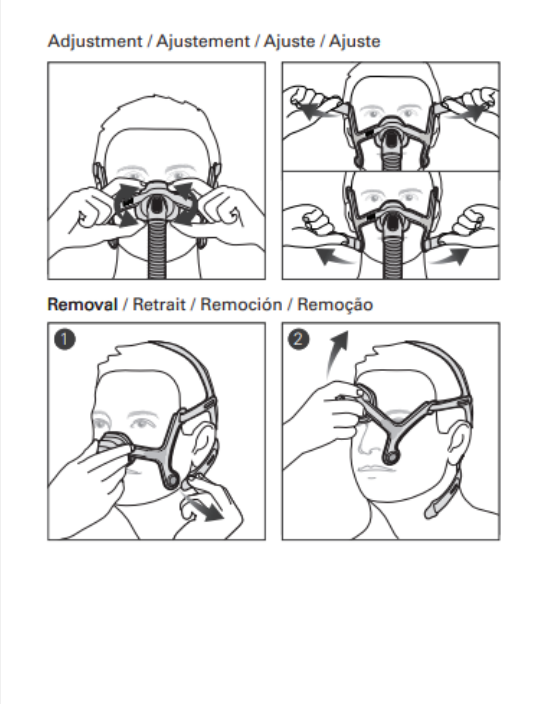 Adjustment / Ajustement / Ajuste / Ajuste

Removal / Retrait / Remoción / Remoção

1

2